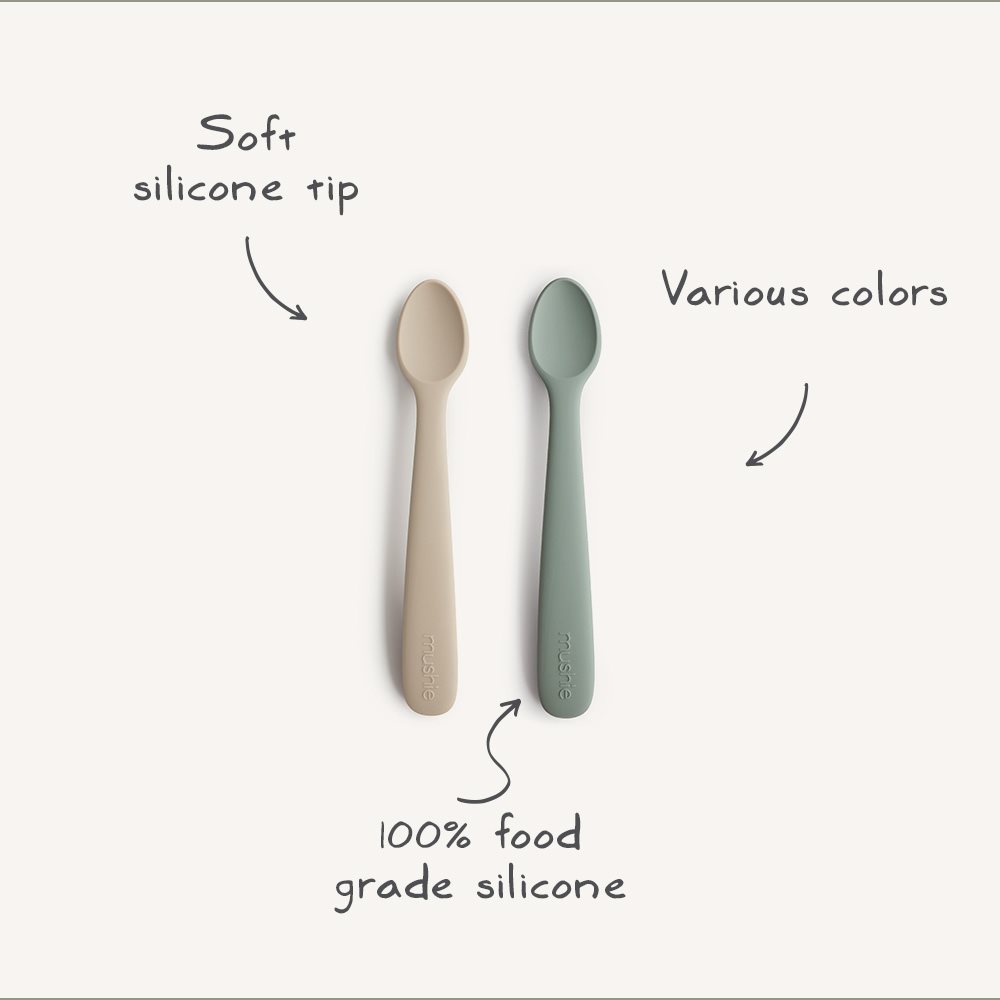 Soft silicone tip

Various colors

mushie

mushie

100% food grade silicone